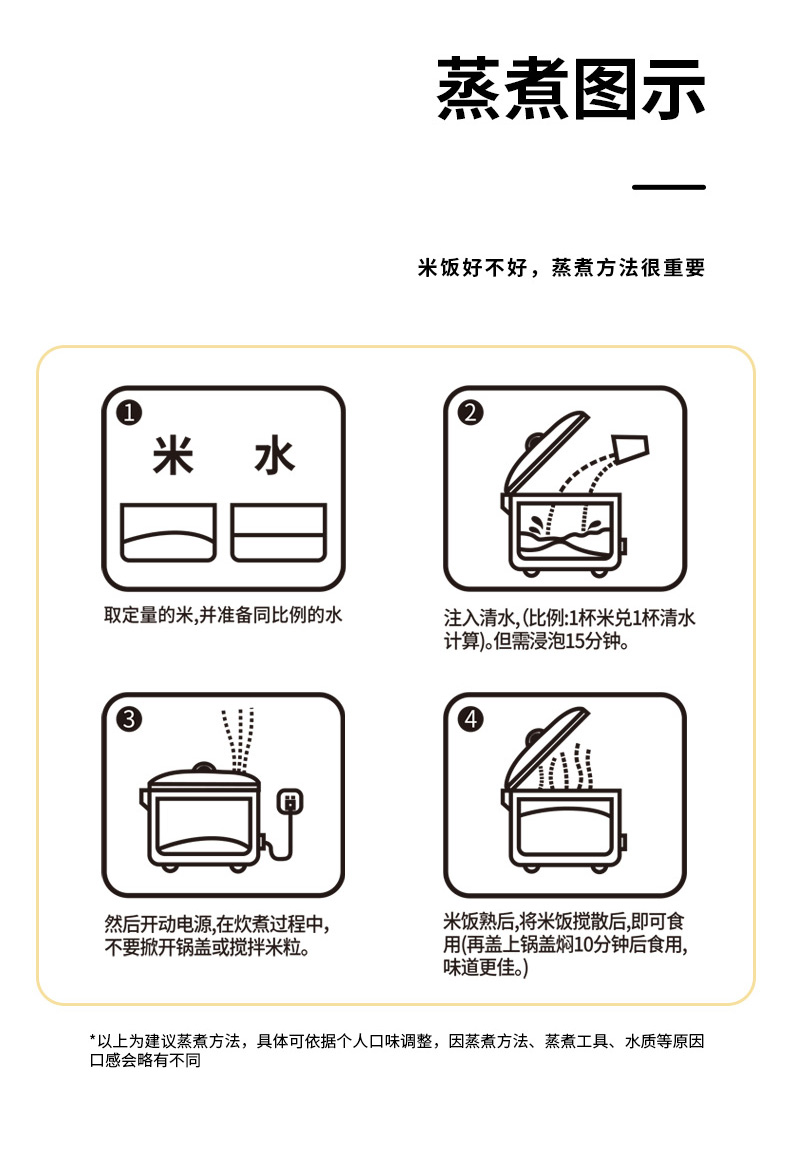 蒸煮图示

米饭好不好，蒸煮方法很重要

1
米 水

取定量的米,并准备同比例的水

2

注入清水,(比例:1杯米兑1杯清水计算)。但需浸泡15分钟。

3

然后开动电源,在炊煮过程中,不要掀开锅盖或搅拌米粒。

4

米饭熟后,将米饭搅散后,即可食用(再盖上锅盖焖10分钟后食用,味道更佳。)

*以上为建议蒸煮方法，具体可依据个人口味调整，因蒸煮方法、蒸煮工具、水质等原因口感会略有不同